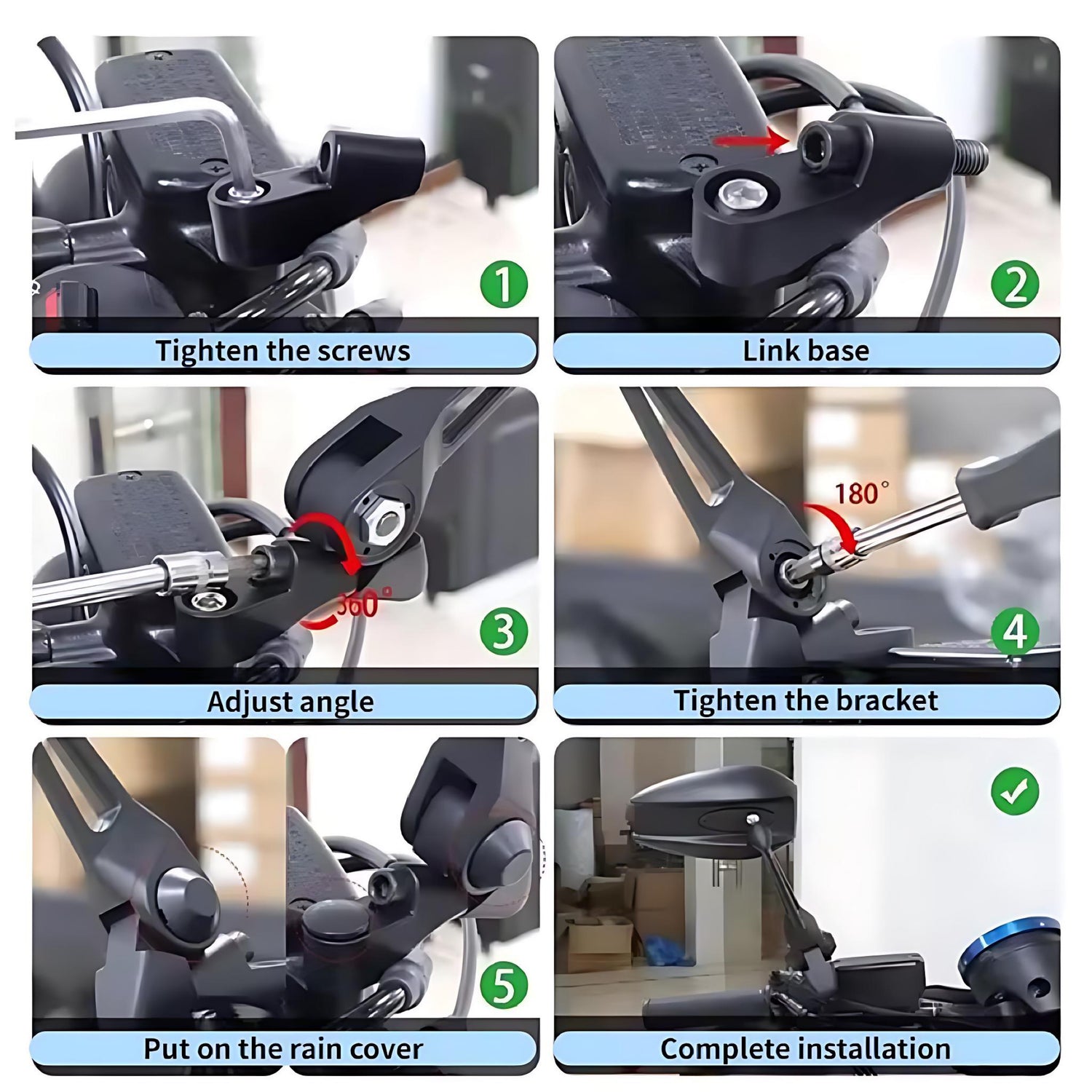 1
Tighten the screws

2
Link base

360°
3
Adjust angle

180°
4
Tighten the bracket

5
Put on the rain cover

Complete installation